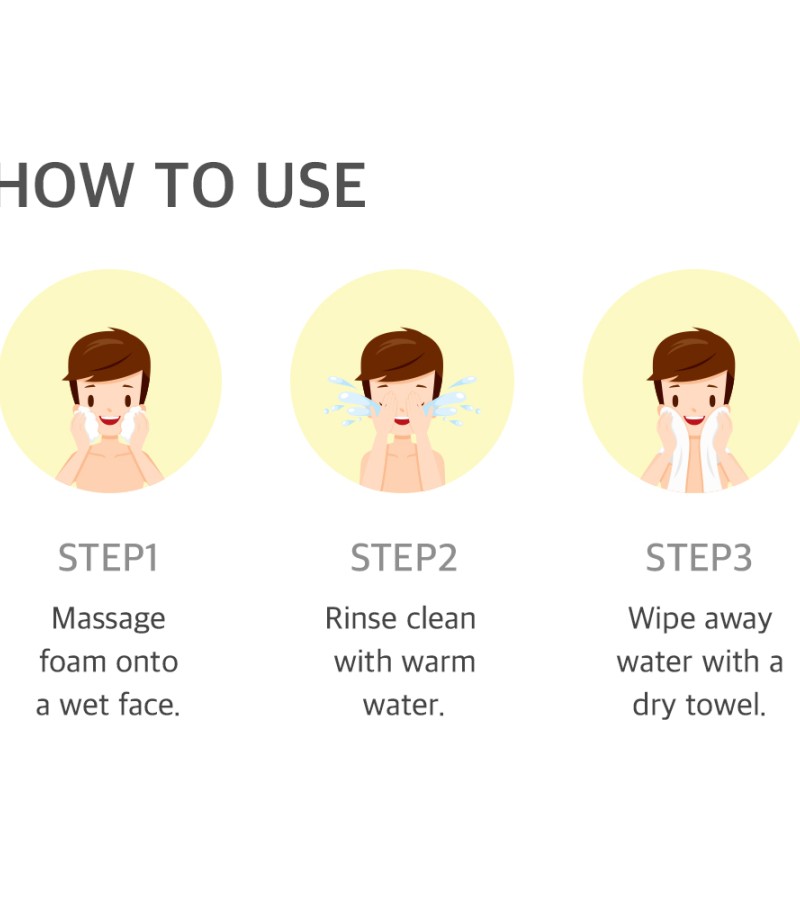 HOW TO USE

STEP1
Massage foam onto a wet face.

STEP2
Rinse clean with warm water.

STEP3
Wipe away water with a dry towel.